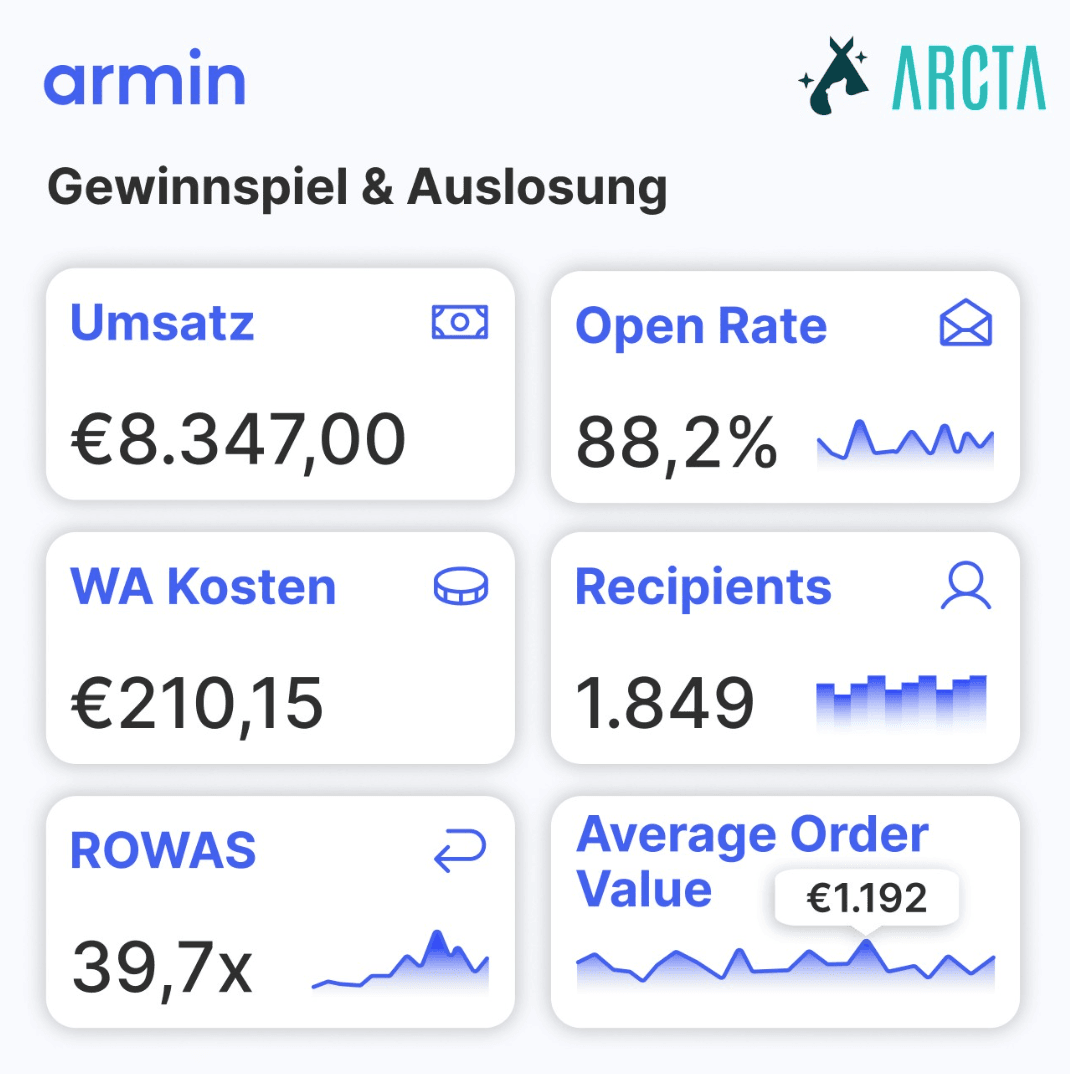 armin

ARCTA

Gewinnspiel & Auslosung

Umsatz

€8.347,00

Open Rate

88,2%

WA Kosten

€210,15

Recipients

1.849

ROWAS

39,7x

Average Order Value

€1.192